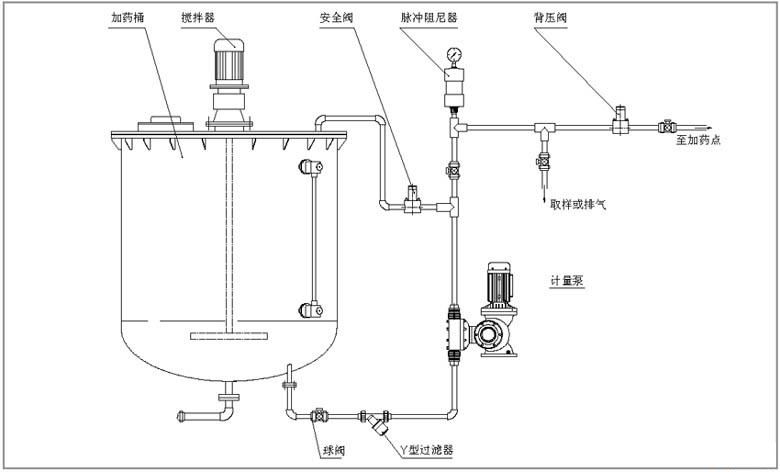 加药桶
搅拌器
安全阀
脉冲阻尼器
背压阀
至加药点
取样或排气
计量泵
球阀
Y型过滤器